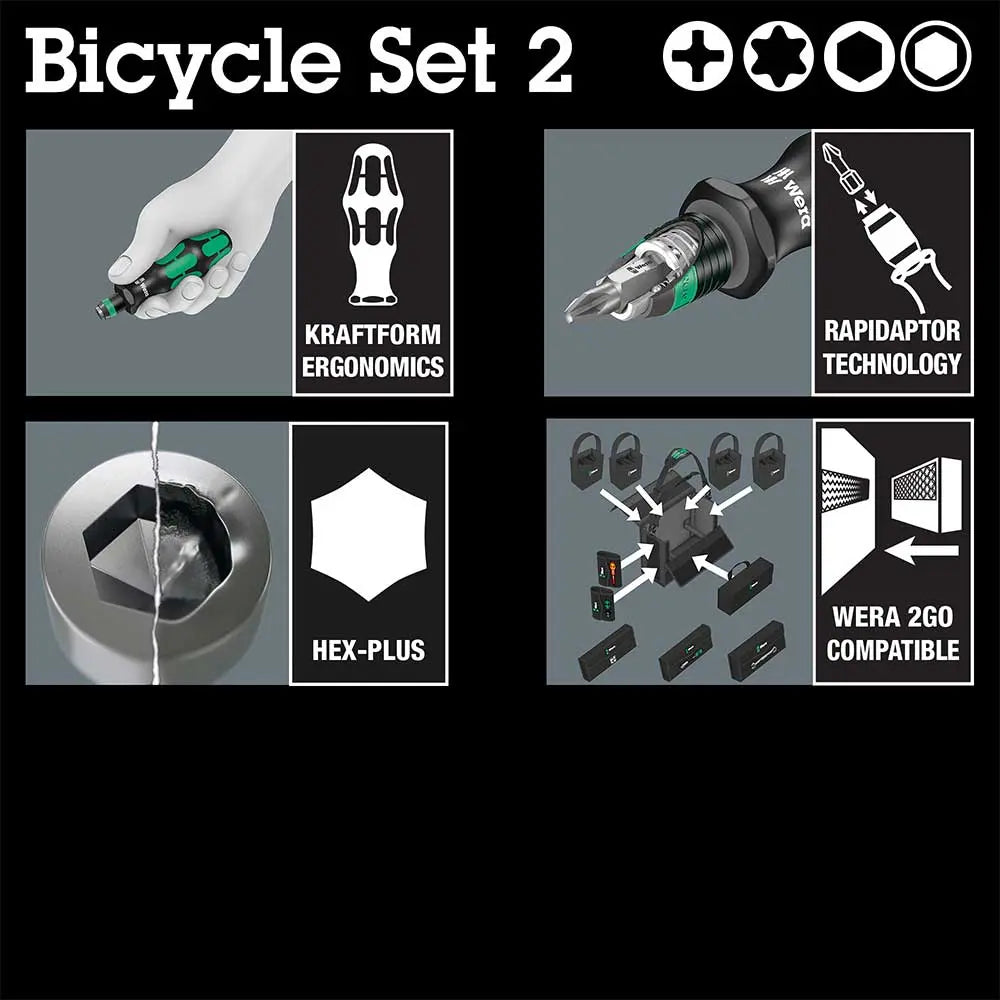 Bicycle Set 2

KRAFTFORM ERGONOMICS

wera

RAPIDAPTOR TECHNOLOGY

HEX-PLUS

WERA 2GO COMPATIBLE