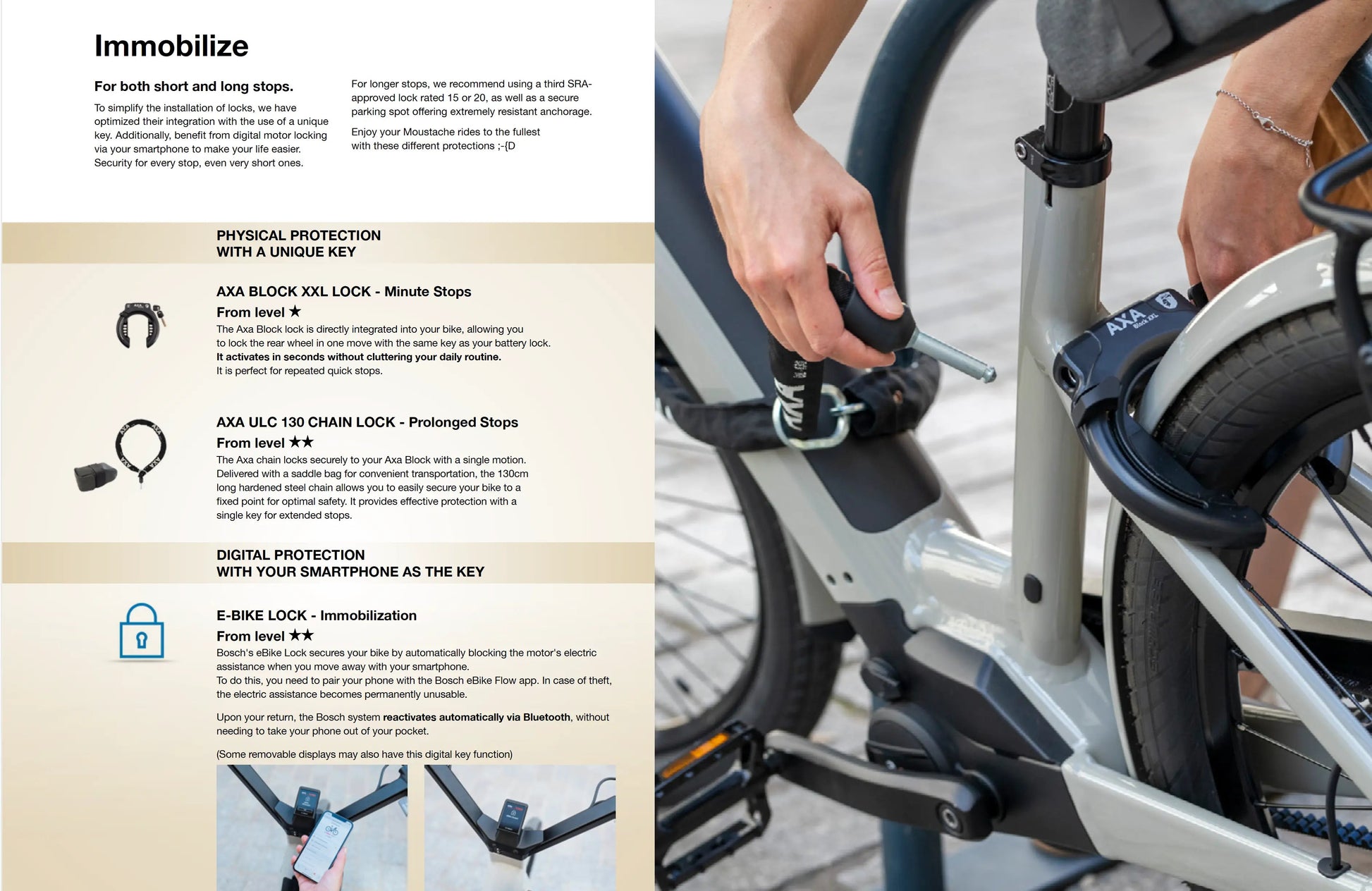 Immobilize

For both short and long stops.

To simplify the installation of locks, we have optimized their integration with the use of a unique key. Additionally, benefit from digital motor locking via your smartphone to make your life easier. Security for every stop, even very short ones.

For longer stops, we recommend using a third SRA-approved lock rated 15 or 20, as well as a secure parking spot offering extremely resistant anchorage.

Enjoy your Moustache rides to the fullest with these different protections ;-{D

PHYSICAL PROTECTION
WITH A UNIQUE KEY

AXA BLOCK XXL LOCK - Minute Stops
From level ★
The Axa Block lock is directly integrated into your bike, allowing you to lock the rear wheel in one move with the same key as your battery lock.
It activates in seconds without cluttering your daily routine.
It is perfect for repeated quick stops.

AXA ULC 130 CHAIN LOCK - Prolonged Stops
From level ★★
The Axa chain locks securely to your Axa Block with a single motion. Delivered with a saddle bag for convenient transportation, the 130cm long hardened steel chain allows you to easily secure your bike to a fixed point for optimal safety. It provides effective protection with a single key for extended stops.

DIGITAL PROTECTION
WITH YOUR SMARTPHONE AS THE KEY

E-BIKE LOCK - Immobilization
From level ★★
Bosch's eBike Lock secures your bike by automatically blocking the motor's electric assistance when you move away with your smartphone.
To do this, you need to pair your phone with the Bosch eBike Flow app. In case of theft, the electric assistance becomes permanently unusable.

Upon your return, the Bosch system reactivates automatically via Bluetooth, without needing to take your phone out of your pocket.

(Some removable displays may also have this digital key function)

AXA
Block XXL

AXA